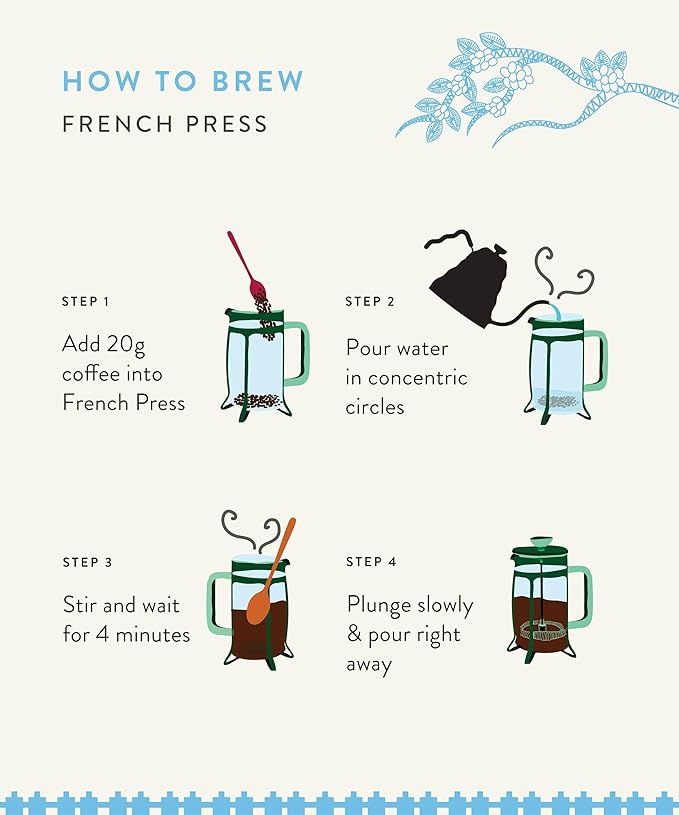 HOW TO BREW
FRENCH PRESS

STEP 1
Add 20g coffee into French Press

STEP 2
Pour water in concentric circles

STEP 3
Stir and wait for 4 minutes

STEP 4
Plunge slowly & pour right away