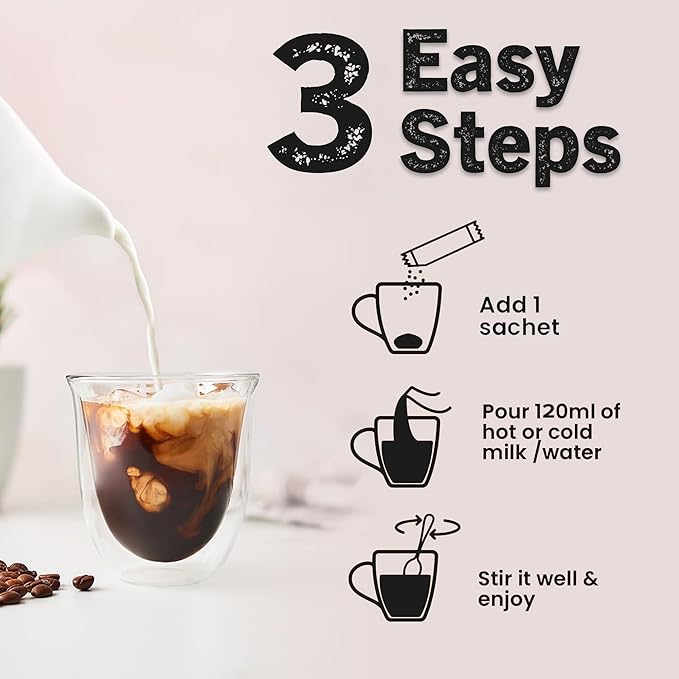 3 Easy Steps

Add 1 sachet

Pour 120ml of hot or cold milk /water

Stir it well & enjoy