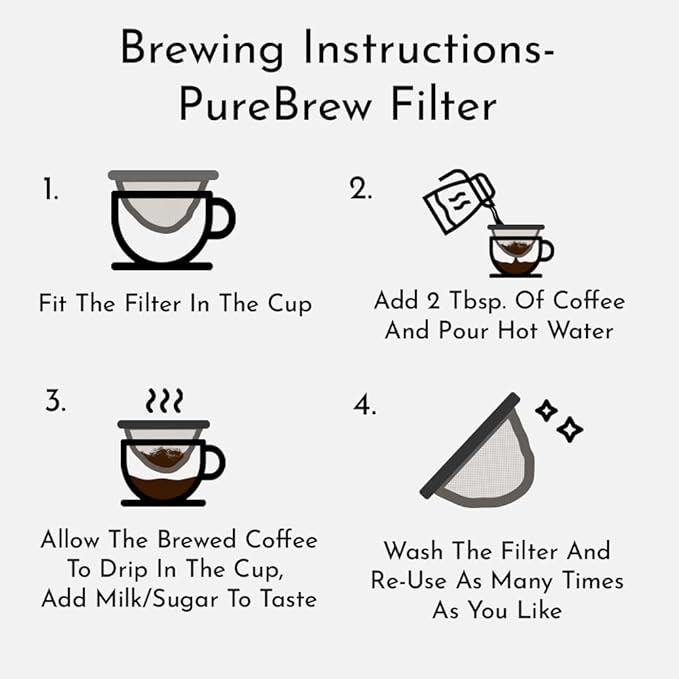 Brewing Instructions-
PureBrew Filter

1.

Fit The Filter In The Cup

2.

Add 2 Tbsp. Of Coffee And Pour Hot Water

3.

Allow The Brewed Coffee To Drip In The Cup, Add Milk/Sugar To Taste

4.

Wash The Filter And Re-Use As Many Times As You Like