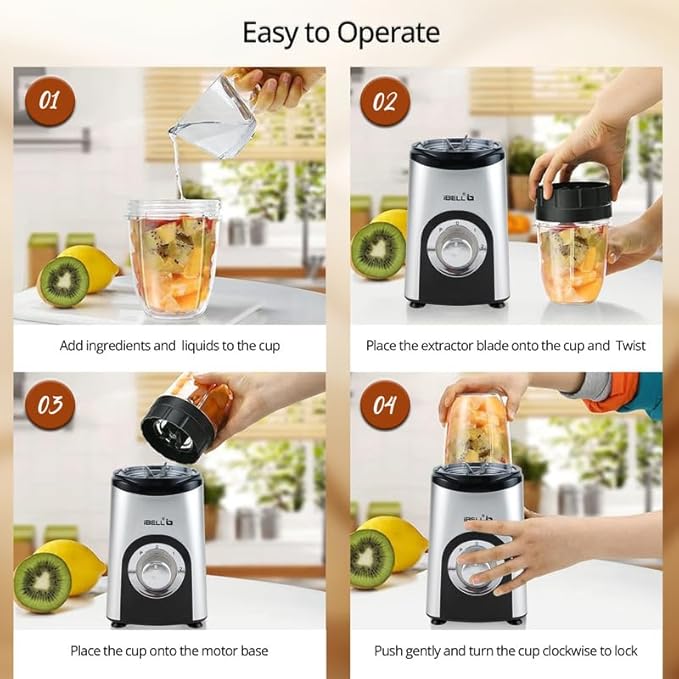 Easy to Operate

01

Add ingredients and liquids to the cup

02

iBELL

Place the extractor blade onto the cup and Twist

03

iBELL

Place the cup onto the motor base

04

iBELL

Push gently and turn the cup clockwise to lock