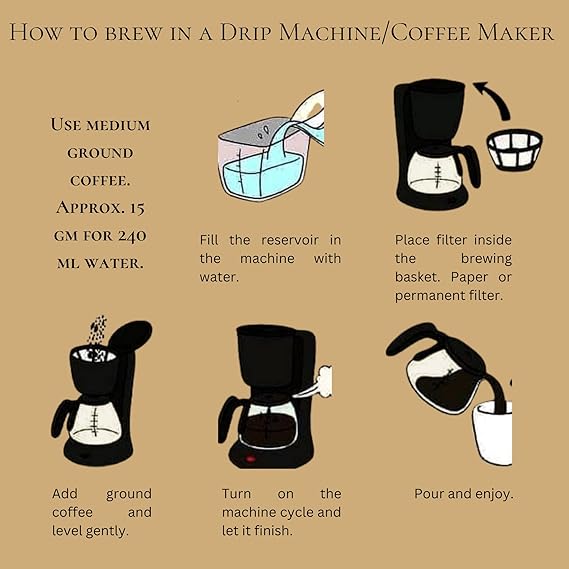 How to brew in a Drip Machine/Coffee Maker

Use medium ground coffee. Approx. 15 gm for 240 ml water.

Fill the reservoir in the machine with water.

Place filter inside the brewing basket. Paper or permanent filter.

Add ground coffee and level gently.

Turn on the machine cycle and let it finish.

Pour and enjoy.