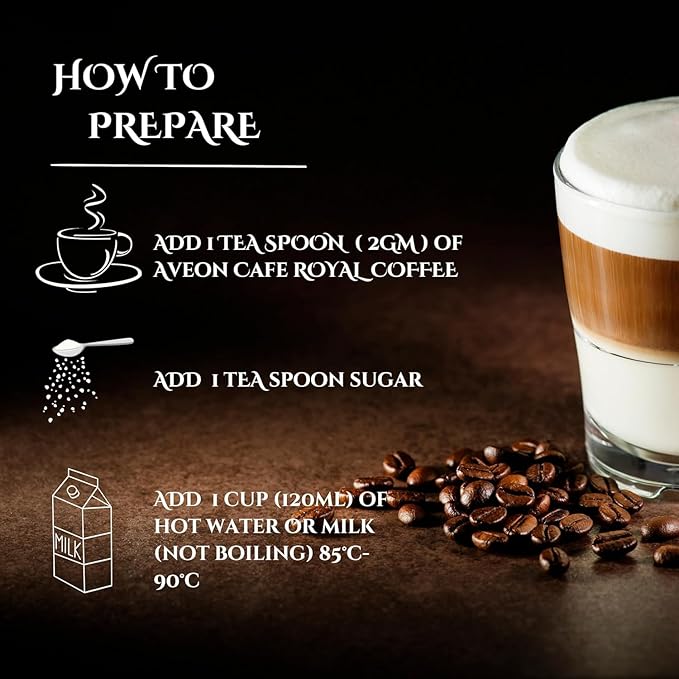 HOW TO PREPARE

ADD 1 TEA SPOON ( 2GM ) OF AVEON CAFE ROYAL COFFEE

ADD 1 TEA SPOON SUGAR

MILK

ADD 1 CUP (120ML) OF HOT WATER OR MILK (NOT BOILING) 85°C-90°C