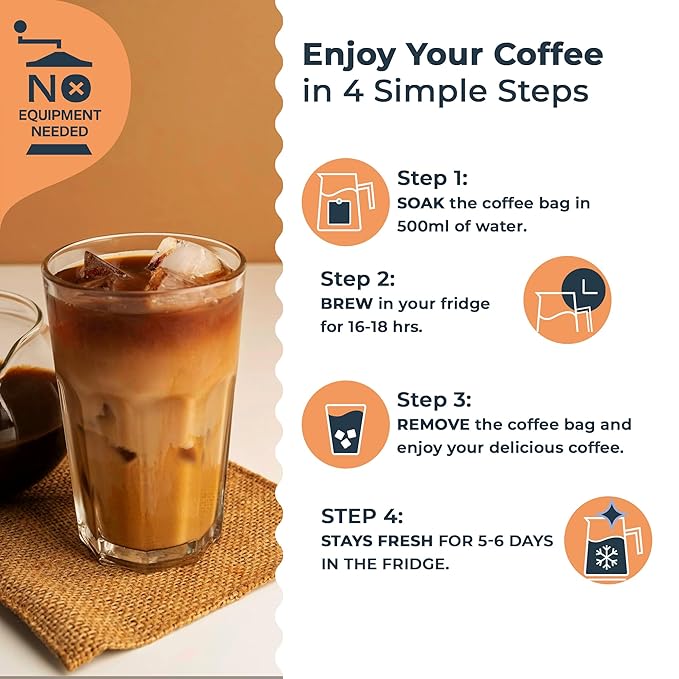 NO
EQUIPMENT NEEDED

Enjoy Your Coffee in 4 Simple Steps

Step 1:
SOAK the coffee bag in 500ml of water.

Step 2:
BREW in your fridge for 16-18 hrs.

Step 3:
REMOVE the coffee bag and enjoy your delicious coffee.

STEP 4:
STAYS FRESH FOR 5-6 DAYS IN THE FRIDGE.