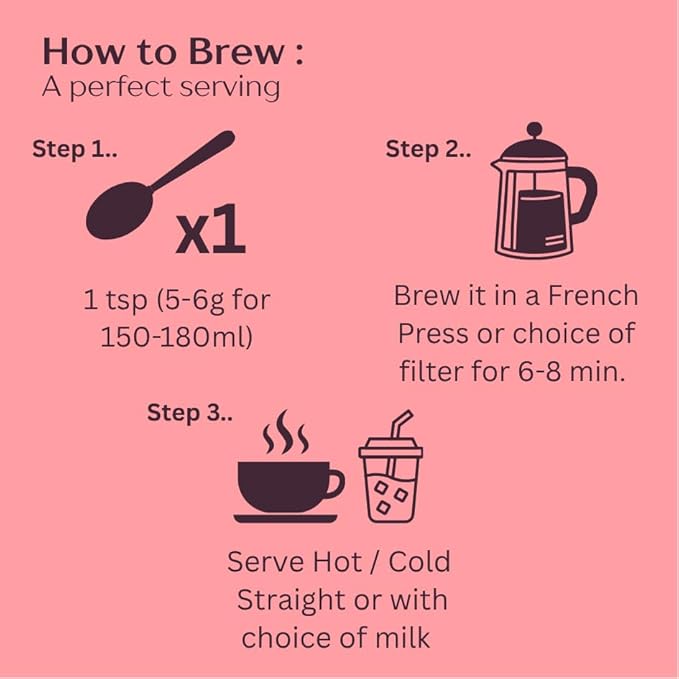 How to Brew :
A perfect serving

Step 1..

x1

1 tsp (5-6g for 150-180ml)

Step 2..

Brew it in a French Press or choice of filter for 6-8 min.

Step 3..

Serve Hot / Cold Straight or with choice of milk