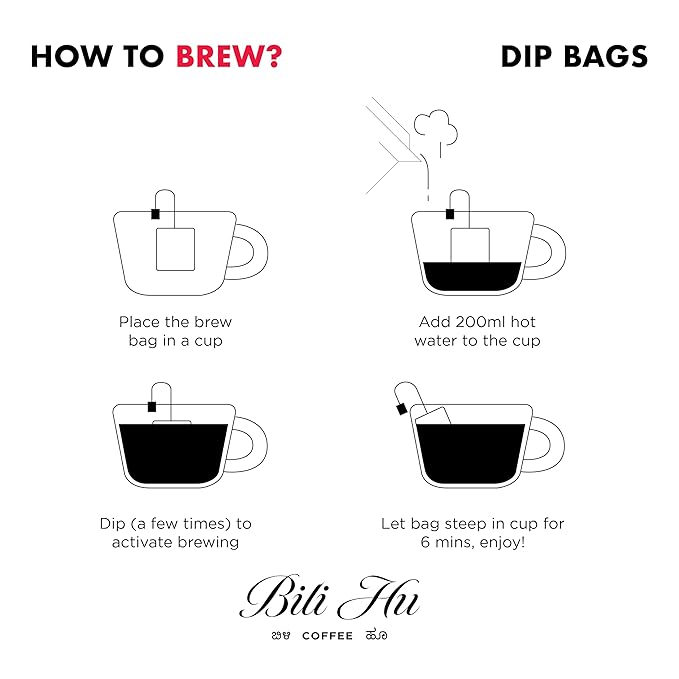 HOW TO BREW?

DIP BAGS

Place the brew bag in a cup

Add 200ml hot water to the cup

Dip (a few times) to activate brewing

Let bag steep in cup for 6 mins, enjoy!

Bili Hu

ಬಿಳಿ COFFEE ಹೂ